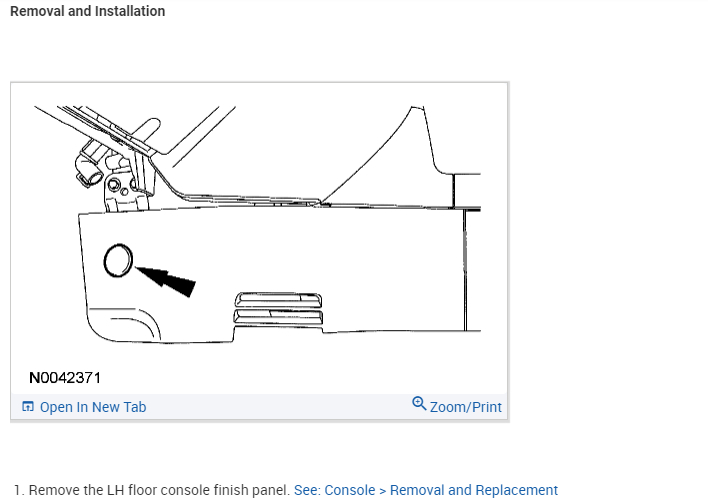 Removal and Installation

N0042371

Open In New Tab

Zoom/Print

1. Remove the LH floor console finish panel. See: Console > Removal and Replacement