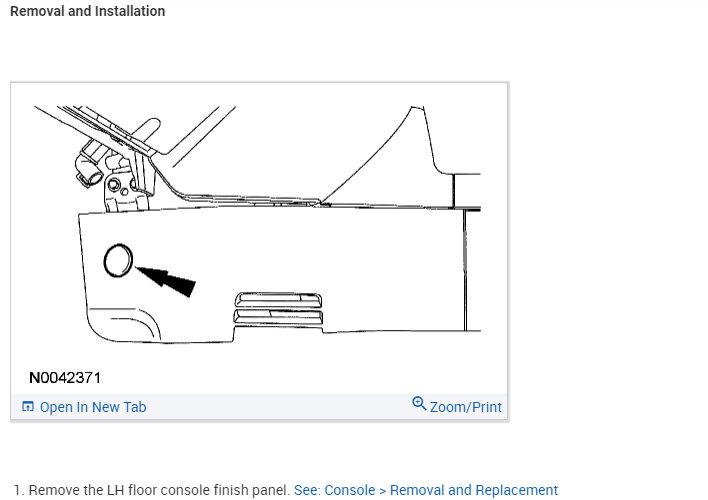 Removal and Installation

N0042371

Open In New Tab

Zoom/Print

1. Remove the LH floor console finish panel. See: Console > Removal and Replacement