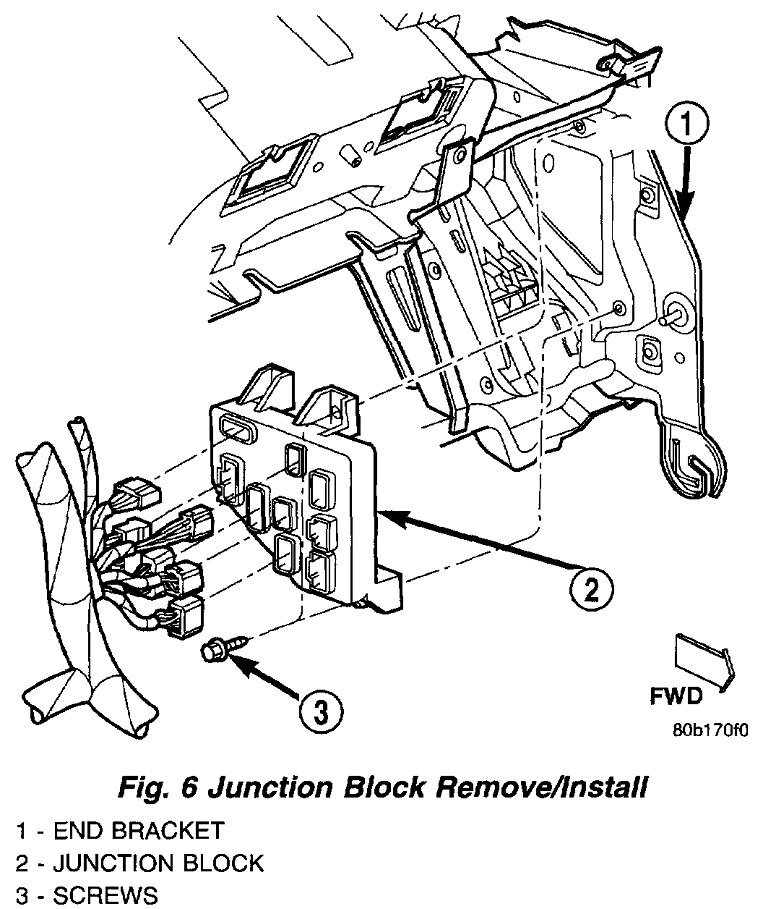 1

2

3

FWD

80b170f0

Fig. 6 Junction Block Remove/Install

1 - END BRACKET
2 - JUNCTION BLOCK
3 - SCREWS