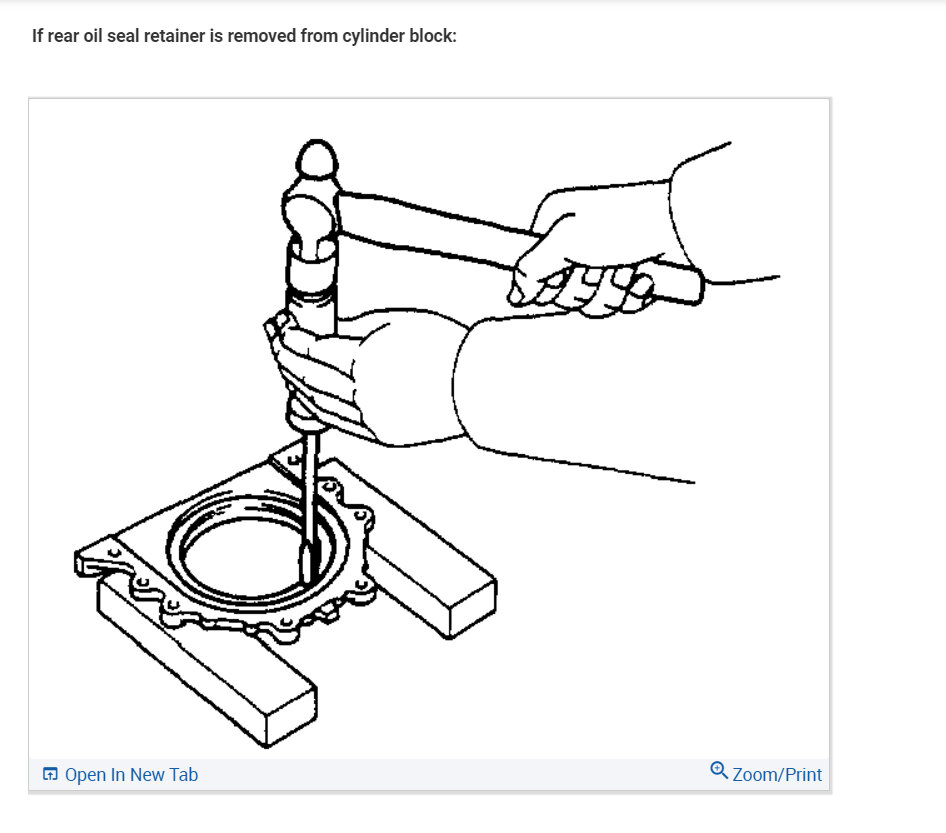 If rear oil seal retainer is removed from cylinder block:

Open In New Tab

Zoom/Print