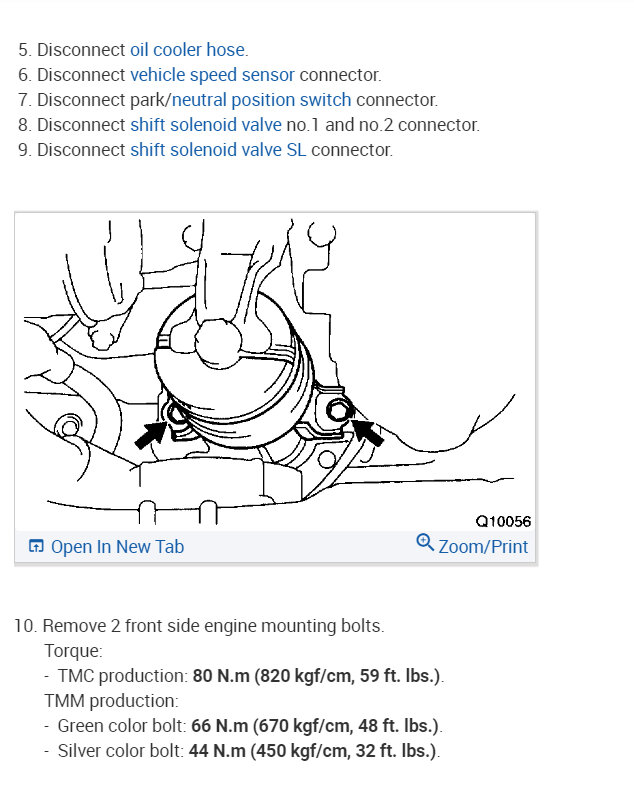 5. Disconnect oil cooler hose.
6. Disconnect vehicle speed sensor connector.
7. Disconnect park/neutral position switch connector.
8. Disconnect shift solenoid valve no.1 and no.2 connector.
9. Disconnect shift solenoid valve SL connector.

Q10056

Open In New Tab

Zoom/Print

10. Remove 2 front side engine mounting bolts.
Torque:
- TMC production: 80 N.m (820 kgf/cm, 59 ft. lbs.).
TMM production:
- Green color bolt: 66 N.m (670 kgf/cm, 48 ft. lbs.).
- Silver color bolt: 44 N.m (450 kgf/cm, 32 ft. lbs.).