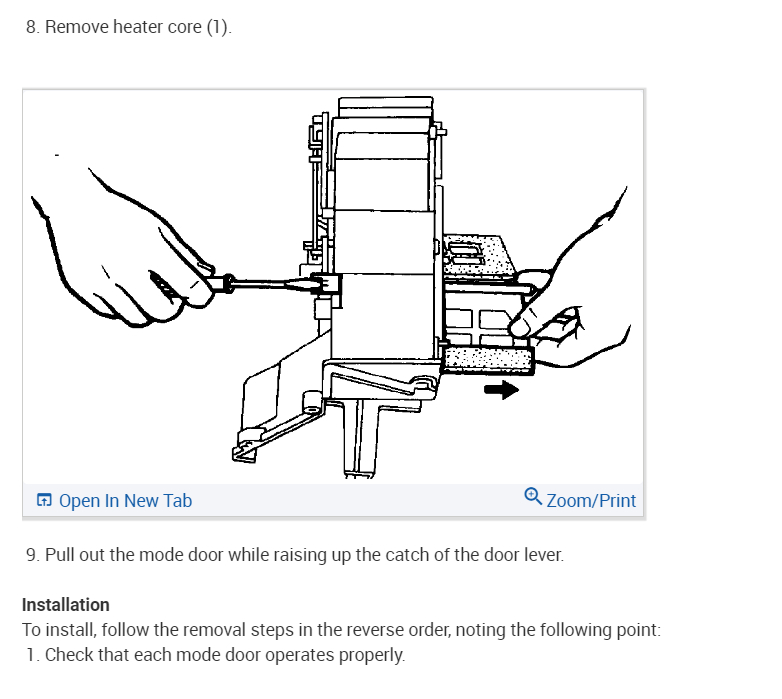 8. Remove heater core (1).

Open In New Tab

Zoom/Print

9. Pull out the mode door while raising up the catch of the door lever.

Installation
To install, follow the removal steps in the reverse order, noting the following point:
1. Check that each mode door operates properly.