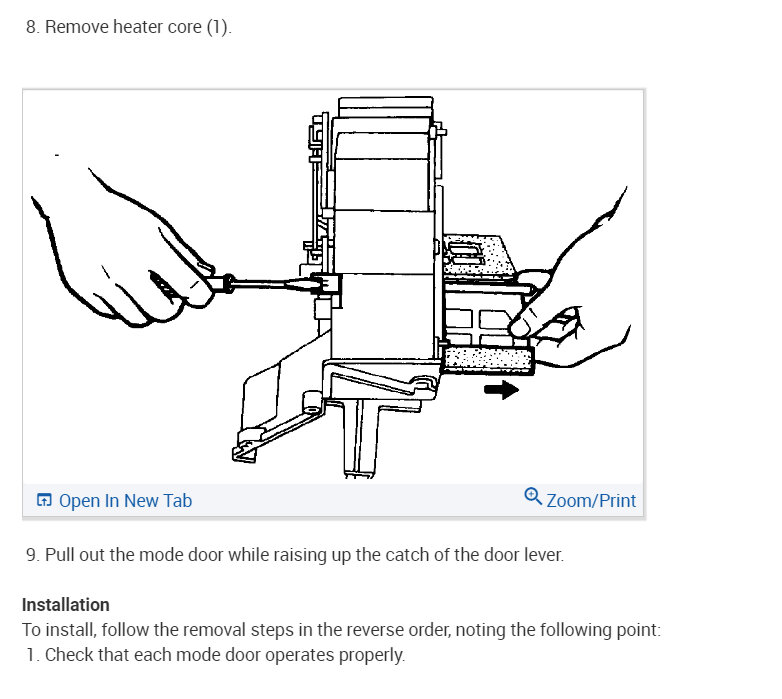 8. Remove heater core (1).

Open In New Tab

Zoom/Print

9. Pull out the mode door while raising up the catch of the door lever.

Installation

To install, follow the removal steps in the reverse order, noting the following point:

1. Check that each mode door operates properly.