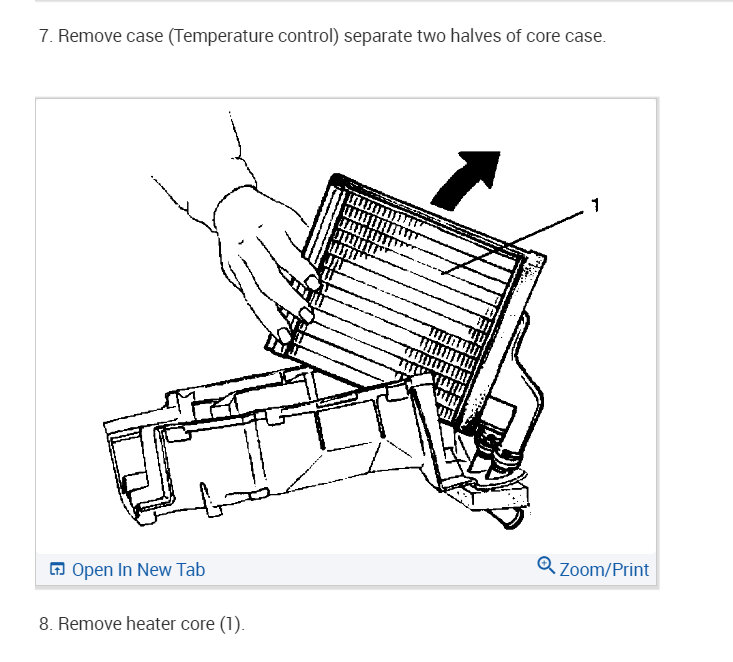 7. Remove case (Temperature control) separate two halves of core case.

1

Open In New Tab

Zoom/Print

8. Remove heater core (1).