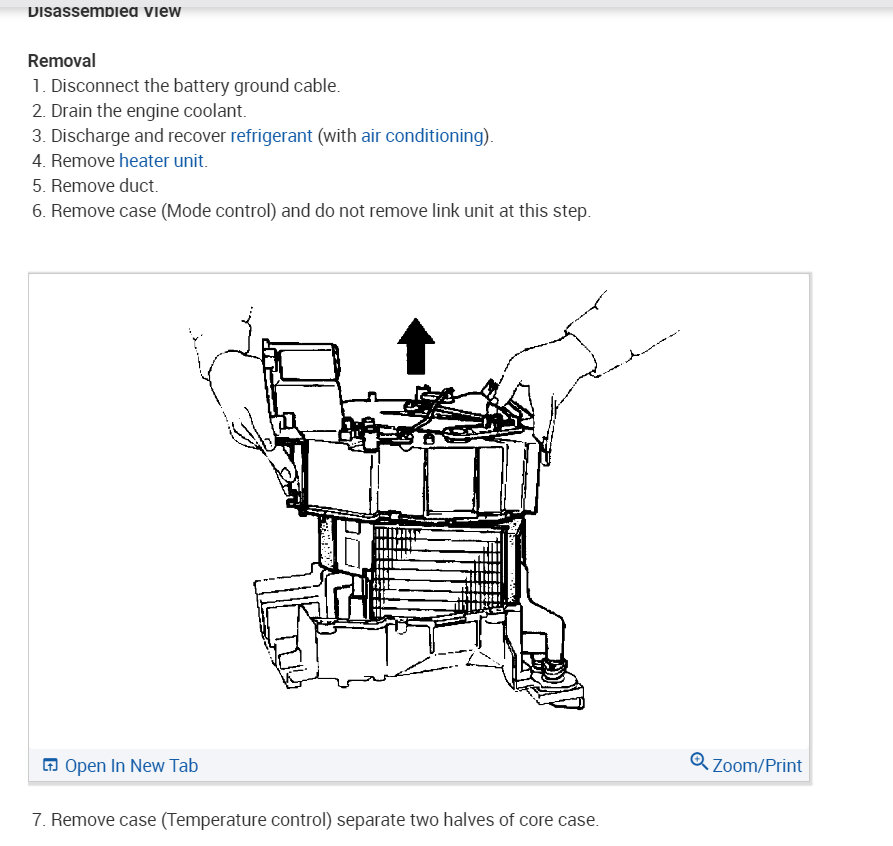 Disassembled View

Removal
1. Disconnect the battery ground cable.
2. Drain the engine coolant.
3. Discharge and recover refrigerant (with air conditioning).
4. Remove heater unit.
5. Remove duct.
6. Remove case (Mode control) and do not remove link unit at this step.

Open In New Tab
Zoom/Print

7. Remove case (Temperature control) separate two halves of core case.