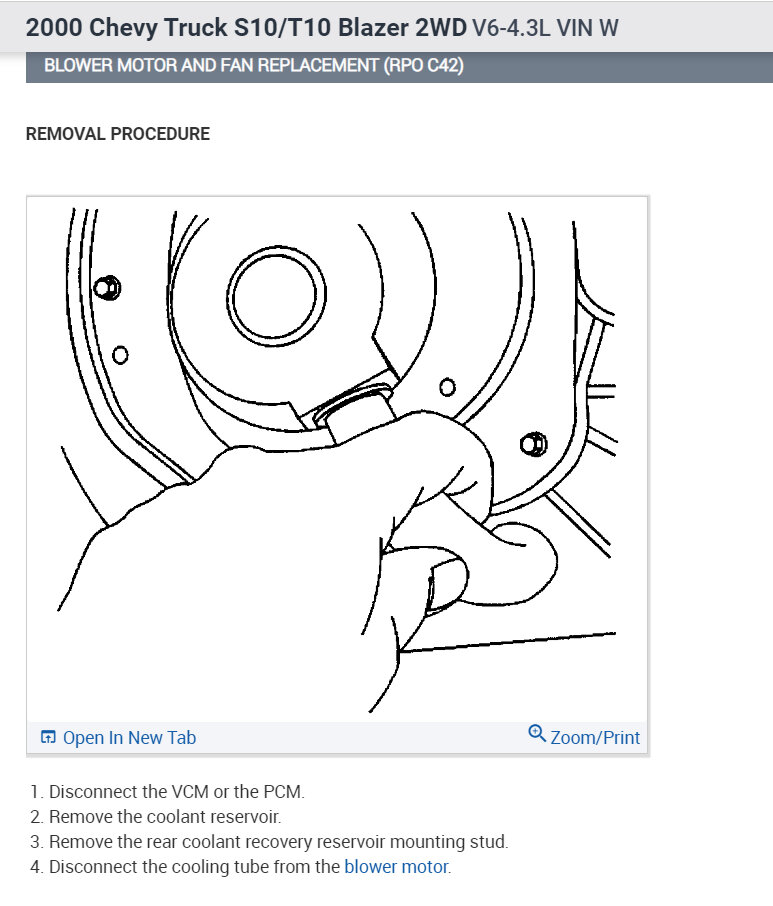 2000 Chevy Truck S10/T10 Blazer 2WD V6-4.3L VIN W

BLOWER MOTOR AND FAN REPLACEMENT (RPO C42)

REMOVAL PROCEDURE

Open In New Tab

Zoom/Print

1. Disconnect the VCM or the PCM.
2. Remove the coolant reservoir.
3. Remove the rear coolant recovery reservoir mounting stud.
4. Disconnect the cooling tube from the blower motor.