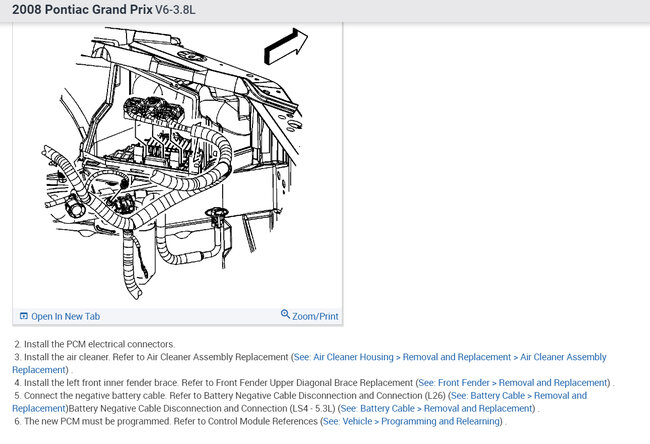 2008 Pontiac Grand Prix V6-3.8L

Open In New Tab

Zoom/Print

2. Install the PCM electrical connectors.

3. Install the air cleaner. Refer to Air Cleaner Assembly Replacement (See: Air Cleaner Housing > Removal and Replacement > Air Cleaner Assembly Replacement) .

4. Install the left front inner fender brace. Refer to Front Fender Upper Diagonal Brace Replacement (See: Front Fender > Removal and Replacement) .

5. Connect the negative battery cable. Refer to Battery Negative Cable Disconnection and Connection (L26) (See: Battery Cable > Removal and Replacement)Battery Negative Cable Disconnection and Connection (LS4 - 5.3L) (See: Battery Cable > Removal and Replacement) .

6. The new PCM must be programmed. Refer to Control Module References (See: Vehicle > Programming and Relearning) .