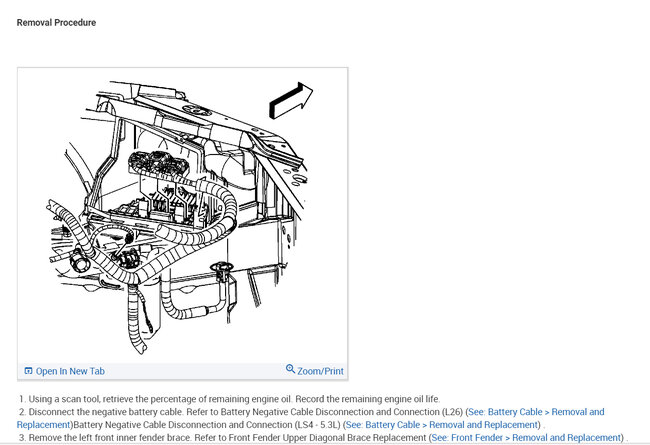 Removal Procedure

Open In New Tab

Zoom/Print

1. Using a scan tool, retrieve the percentage of remaining engine oil. Record the remaining engine oil life.

2. Disconnect the negative battery cable. Refer to Battery Negative Cable Disconnection and Connection (L26) (See: Battery Cable > Removal and Replacement)Battery Negative Cable Disconnection and Connection (LS4 - 5.3L) (See: Battery Cable > Removal and Replacement) .

3. Remove the left front inner fender brace. Refer to Front Fender Upper Diagonal Brace Replacement (See: Front Fender > Removal and Replacement) .