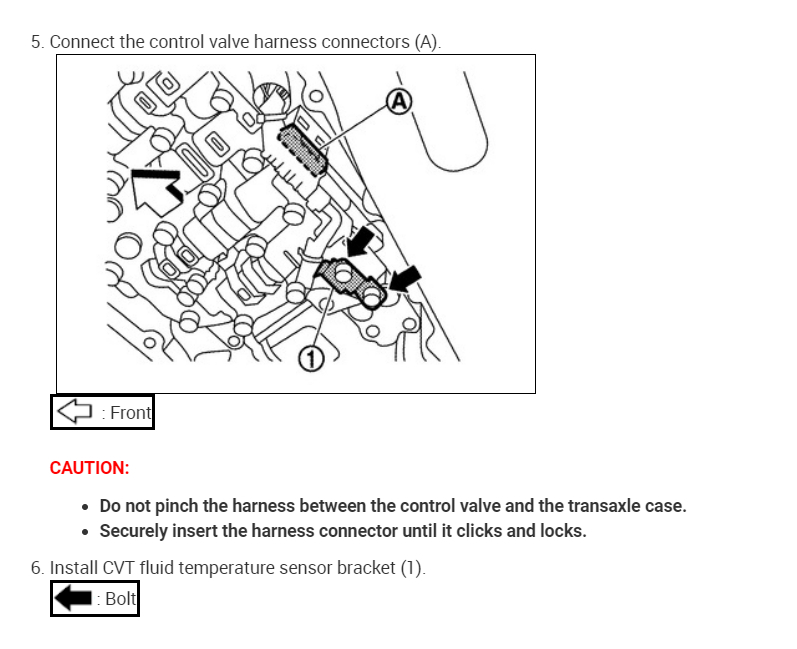 5. Connect the control valve harness connectors (A).

A

1

: Front

CAUTION:

- Do not pinch the harness between the control valve and the transaxle case.
- Securely insert the harness connector until it clicks and locks.

6. Install CVT fluid temperature sensor bracket (1).

: Bolt