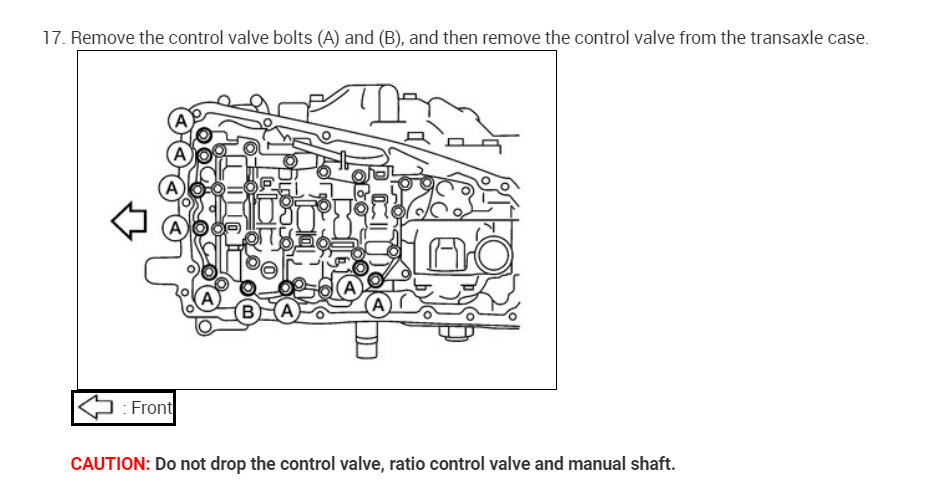 17. Remove the control valve bolts (A) and (B), and then remove the control valve from the transaxle case.

A
A
A
A
A
B
A
A
A

: Front

CAUTION: Do not drop the control valve, ratio control valve and manual shaft.