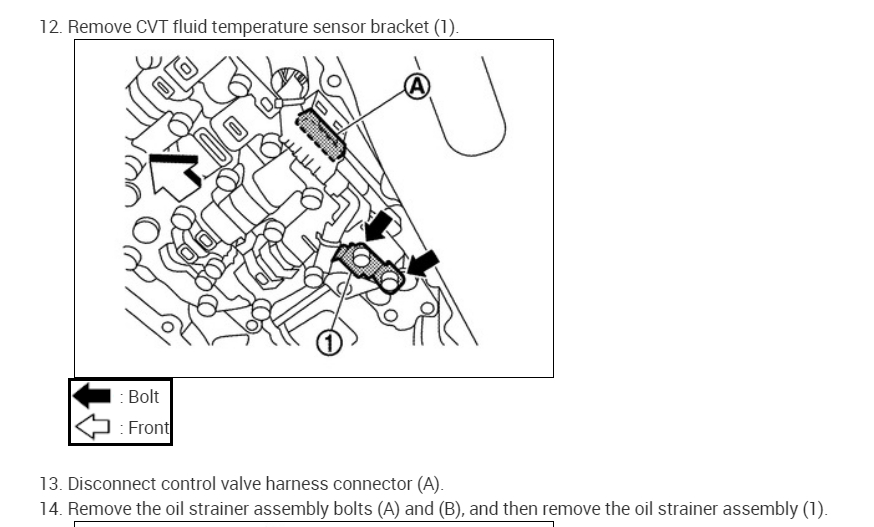 12. Remove CVT fluid temperature sensor bracket (1).

A

1

: Bolt
: Front

13. Disconnect control valve harness connector (A).
14. Remove the oil strainer assembly bolts (A) and (B), and then remove the oil strainer assembly (1).