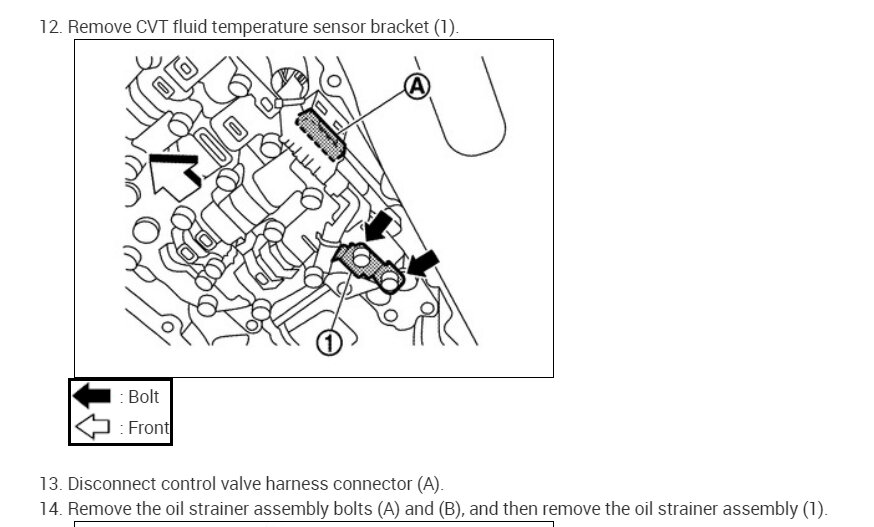 12. Remove CVT fluid temperature sensor bracket (1).

A

1

: Bolt
: Front

13. Disconnect control valve harness connector (A).
14. Remove the oil strainer assembly bolts (A) and (B), and then remove the oil strainer assembly (1).