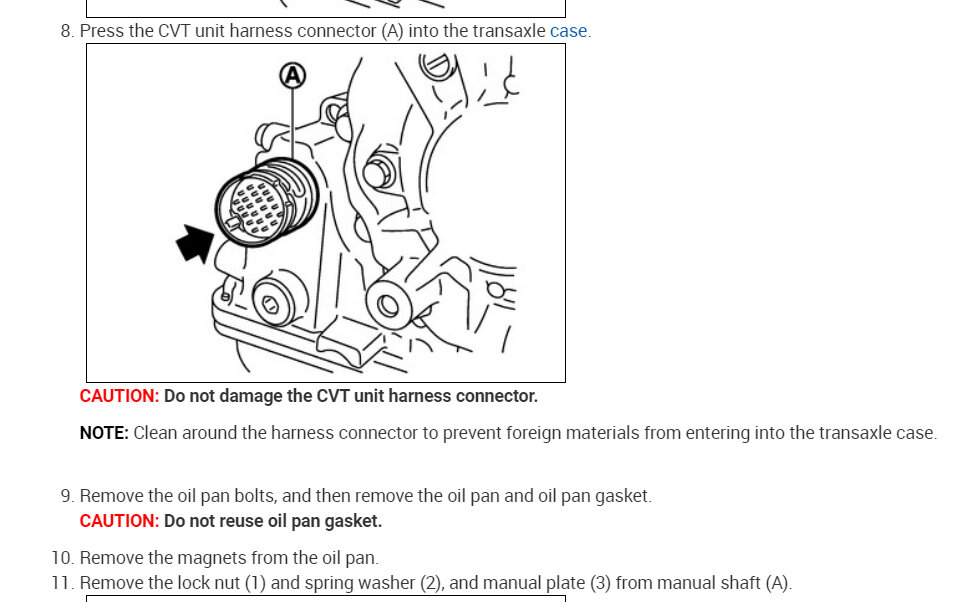 8. Press the CVT unit harness connector (A) into the transaxle case.

A

CAUTION: Do not damage the CVT unit harness connector.

NOTE: Clean around the harness connector to prevent foreign materials from entering into the transaxle case.

9. Remove the oil pan bolts, and then remove the oil pan and oil pan gasket.
CAUTION: Do not reuse oil pan gasket.

10. Remove the magnets from the oil pan.
11. Remove the lock nut (1) and spring washer (2), and manual plate (3) from manual shaft (A).