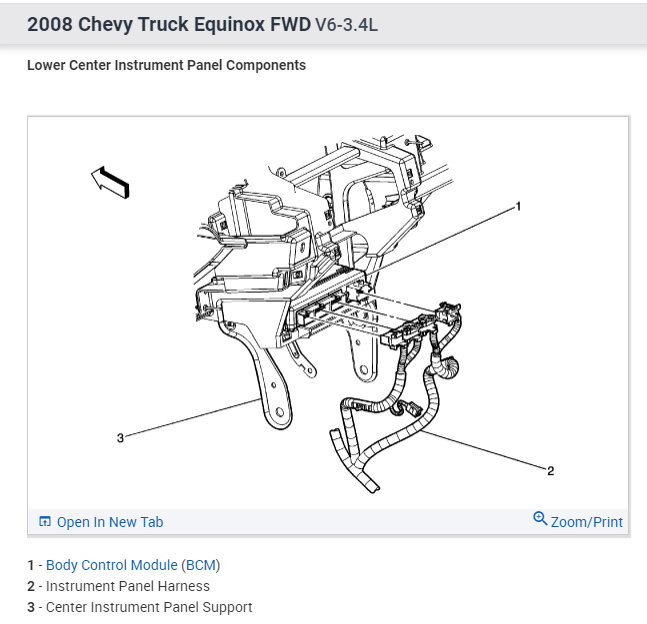 2008 Chevy Truck Equinox FWD V6-3.4L

Lower Center Instrument Panel Components

1

3

2

Open In New Tab

Zoom/Print

1 - Body Control Module (BCM)
2 - Instrument Panel Harness
3 - Center Instrument Panel Support