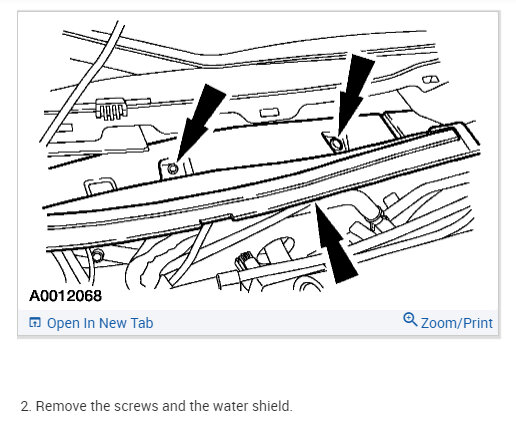 A0012068

Open In New Tab

Zoom/Print

2. Remove the screws and the water shield.