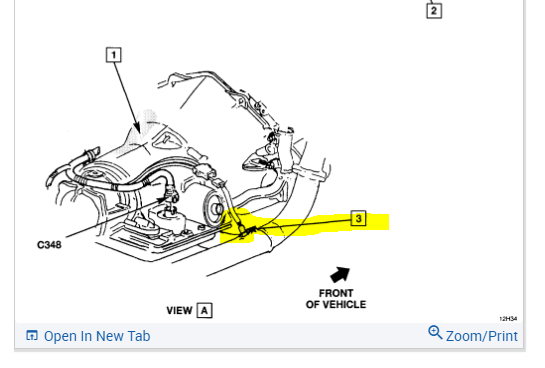 2

1

3

C348

FRONT OF VEHICLE

VIEW A

12H34

Open In New Tab

Zoom/Print