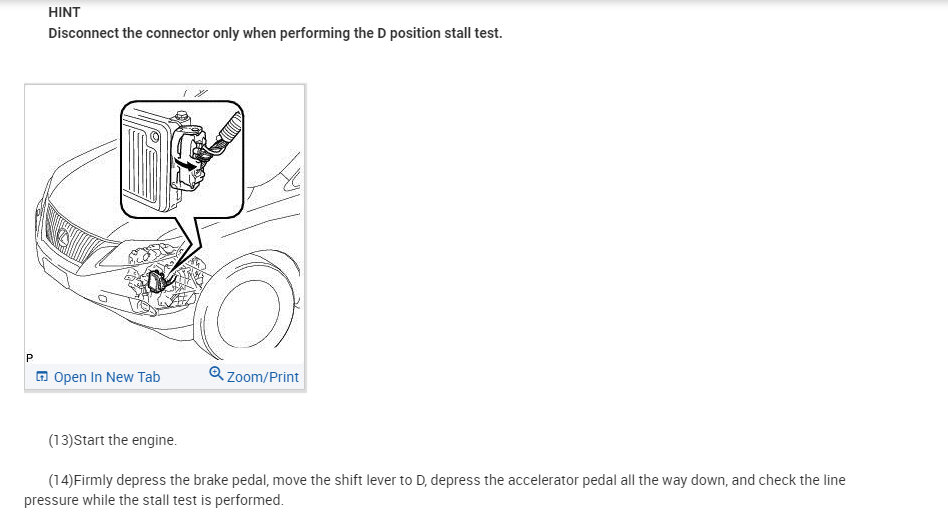 HINT
Disconnect the connector only when performing the D position stall test.

P

Open In New Tab Zoom/Print

(13)Start the engine.

(14)Firmly depress the brake pedal, move the shift lever to D, depress the accelerator pedal all the way down, and check the line pressure while the stall test is performed.