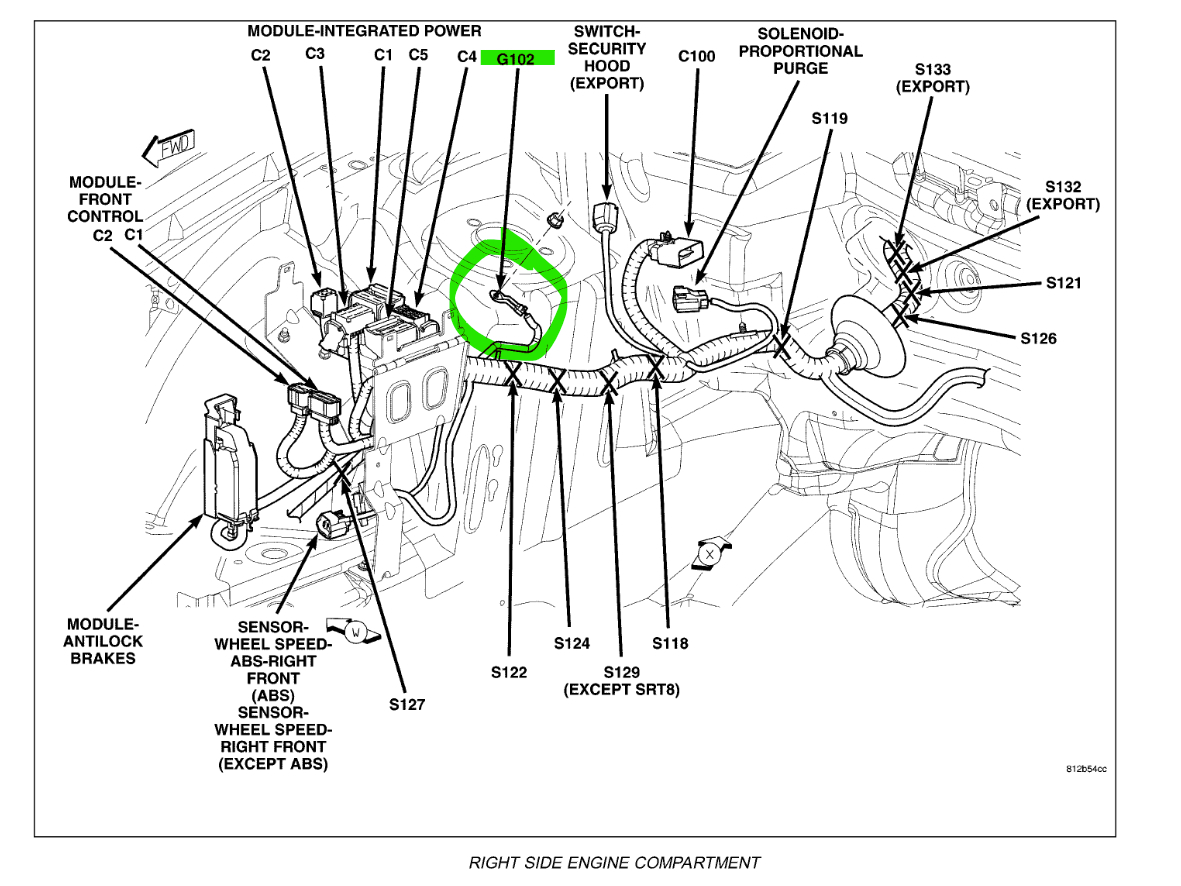 MODULE-INTEGRATED POWER
C2 C3 C1 C5 C4
G102
SWITCH-SECURITY HOOD (EXPORT)
C100
SOLENOID-PROPORTIONAL PURGE
S133 (EXPORT)
S119
FWD
MODULE-FRONT CONTROL
C2 C1
S132 (EXPORT)
S121
S126
MODULE-ANTILOCK BRAKES
SENSOR-WHEEL SPEED-ABS-RIGHT FRONT (ABS)
SENSOR-WHEEL SPEED-RIGHT FRONT (EXCEPT ABS)
W
S127
S122
S124
S129 (EXCEPT SRT8)
S118
X
812b54cc

RIGHT SIDE ENGINE COMPARTMENT