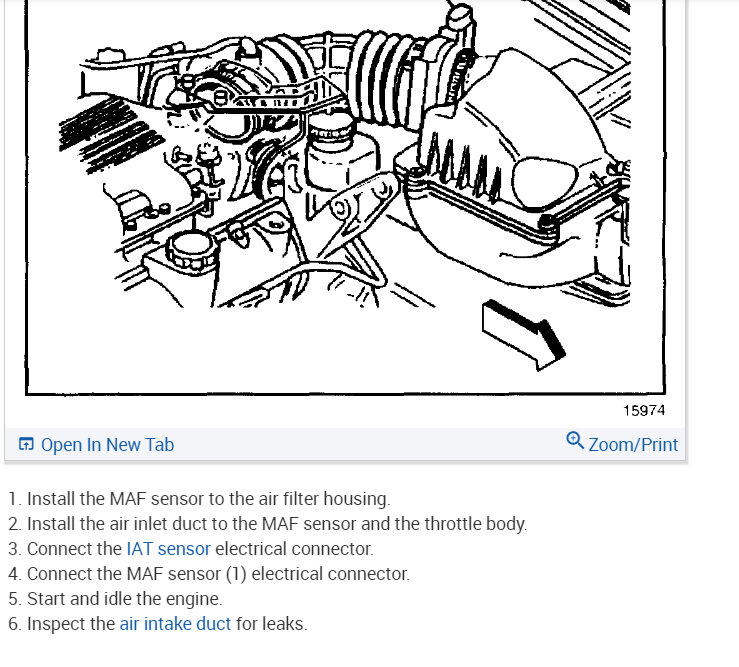 15974

Open In New Tab

Zoom/Print

1. Install the MAF sensor to the air filter housing.
2. Install the air inlet duct to the MAF sensor and the throttle body.
3. Connect the IAT sensor electrical connector.
4. Connect the MAF sensor (1) electrical connector.
5. Start and idle the engine.
6. Inspect the air intake duct for leaks.