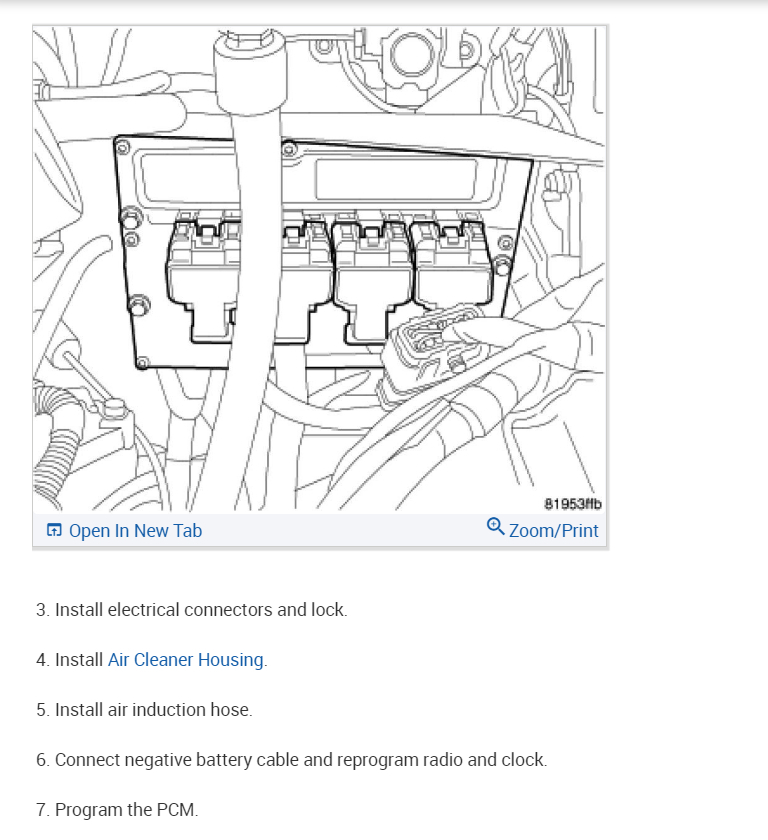 81953ffb

Open In New Tab

Zoom/Print

3. Install electrical connectors and lock.

4. Install Air Cleaner Housing.

5. Install air induction hose.

6. Connect negative battery cable and reprogram radio and clock.

7. Program the PCM.