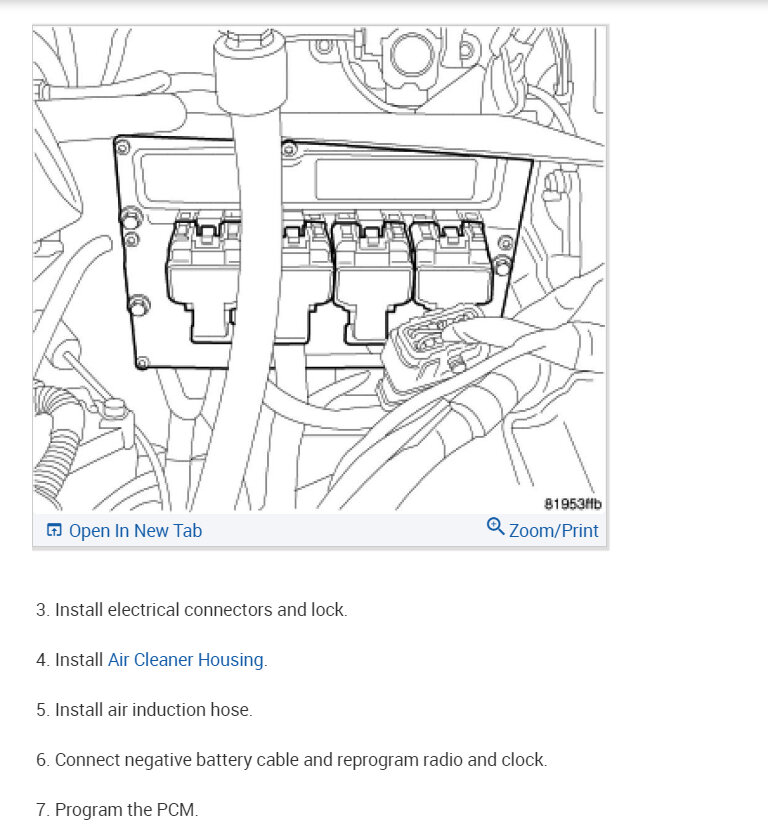 81953ffb

Open In New Tab

Zoom/Print

3. Install electrical connectors and lock.

4. Install Air Cleaner Housing.

5. Install air induction hose.

6. Connect negative battery cable and reprogram radio and clock.

7. Program the PCM.