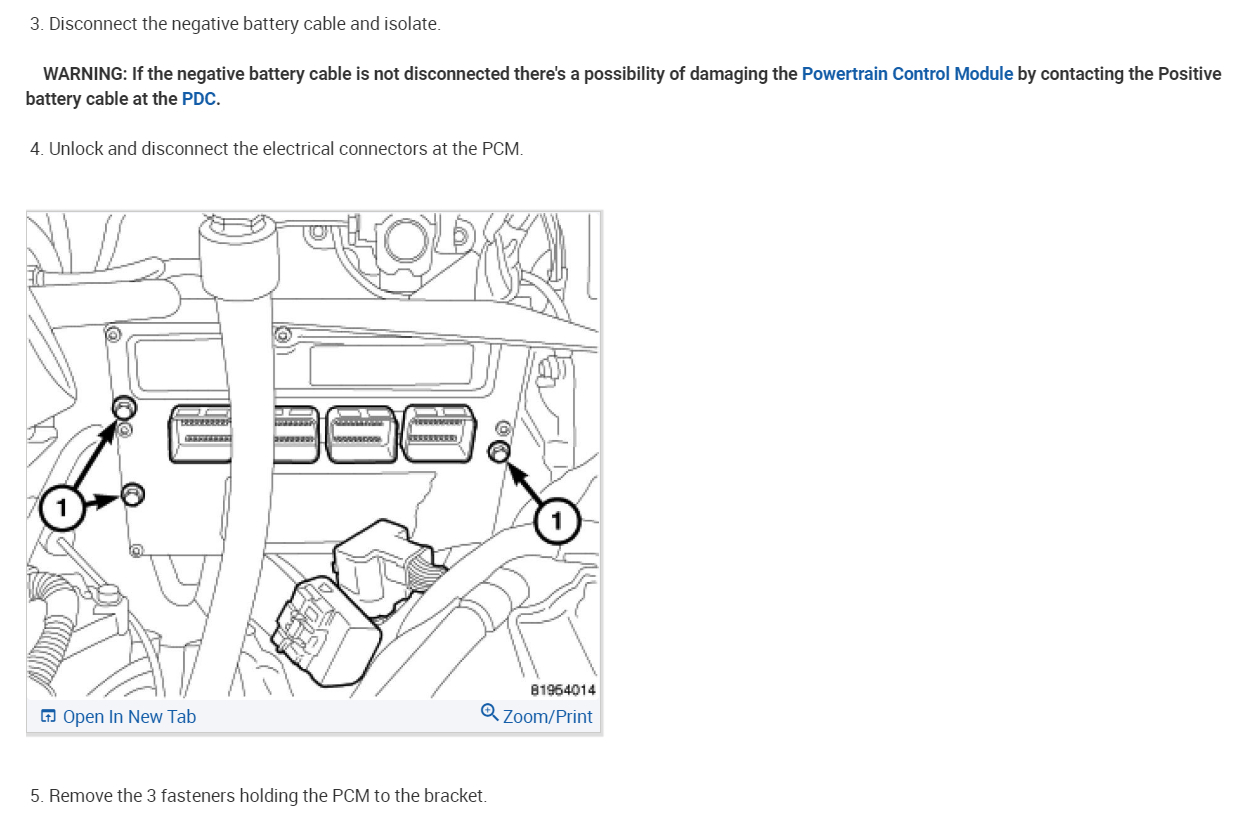 3. Disconnect the negative battery cable and isolate.

WARNING: If the negative battery cable is not disconnected there's a possibility of damaging the Powertrain Control Module by contacting the Positive battery cable at the PDC.

4. Unlock and disconnect the electrical connectors at the PCM.

1

1

81954014

Open In New Tab

Zoom/Print

5. Remove the 3 fasteners holding the PCM to the bracket.