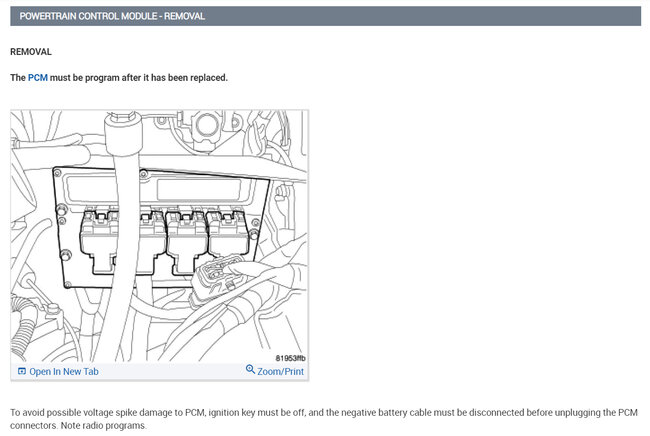 POWERTRAIN CONTROL MODULE - REMOVAL

REMOVAL

The PCM must be program after it has been replaced.

81953ffb

Open In New Tab

Zoom/Print

To avoid possible voltage spike damage to PCM, ignition key must be off, and the negative battery cable must be disconnected before unplugging the PCM connectors. Note radio programs.