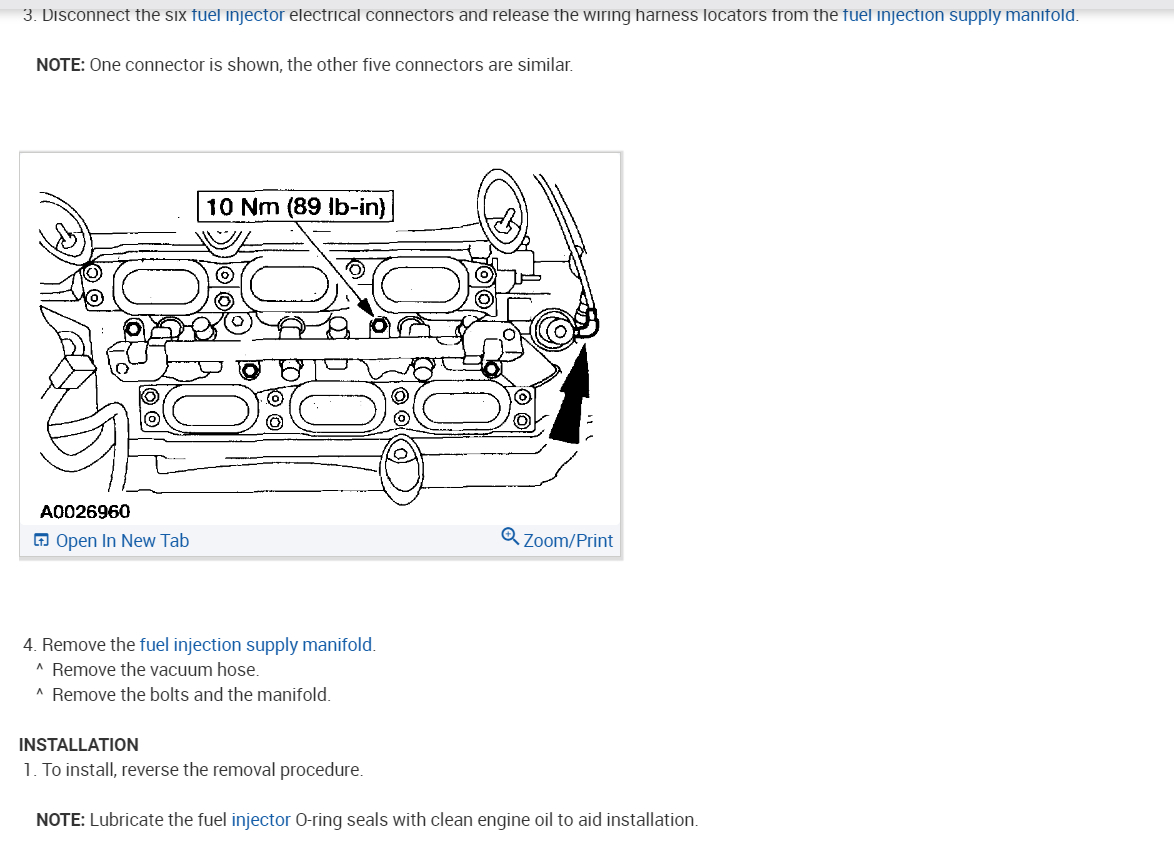 3. Disconnect the six fuel injector electrical connectors and release the wiring harness locators from the fuel injection supply manifold.

NOTE: One connector is shown, the other five connectors are similar.

10 Nm (89 lb-in)

A0026960

Open In New Tab

Zoom/Print

4. Remove the fuel injection supply manifold.
^ Remove the vacuum hose.
^ Remove the bolts and the manifold.

INSTALLATION
1. To install, reverse the removal procedure.

NOTE: Lubricate the fuel injector O-ring seals with clean engine oil to aid installation.