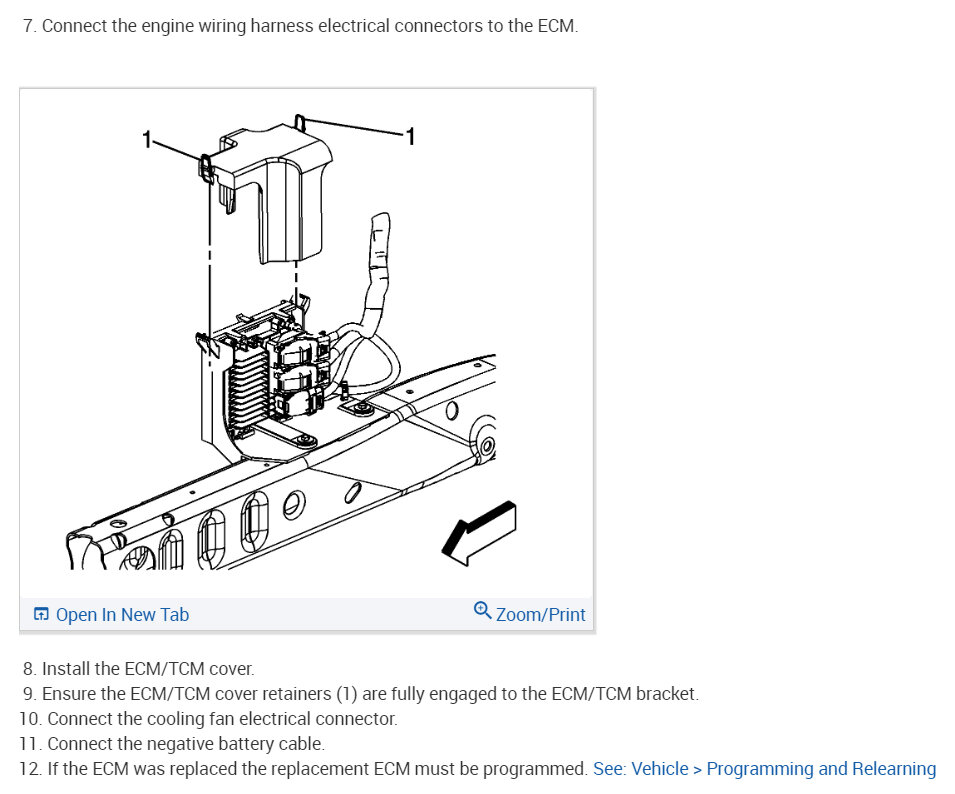 7. Connect the engine wiring harness electrical connectors to the ECM.

1

1

Open In New Tab

Zoom/Print

8. Install the ECM/TCM cover.
9. Ensure the ECM/TCM cover retainers (1) are fully engaged to the ECM/TCM bracket.
10. Connect the cooling fan electrical connector.
11. Connect the negative battery cable.
12. If the ECM was replaced the replacement ECM must be programmed. See: Vehicle > Programming and Relearning