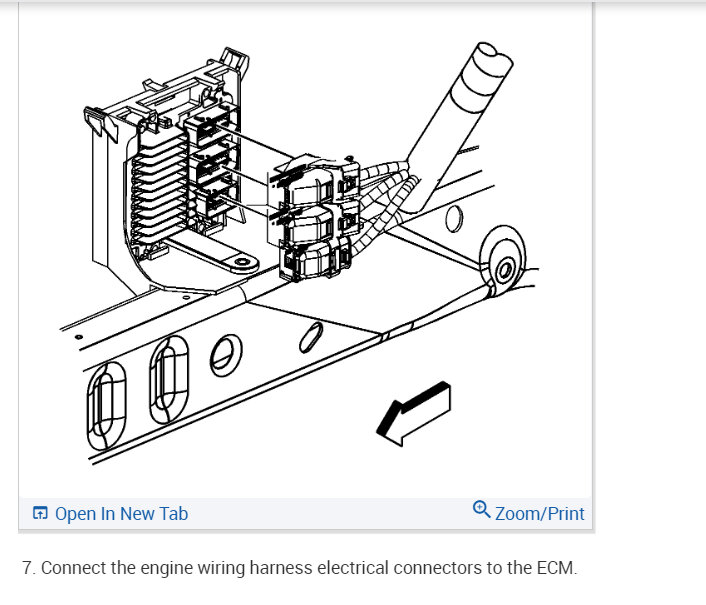 Open In New Tab

Zoom/Print

7. Connect the engine wiring harness electrical connectors to the ECM.