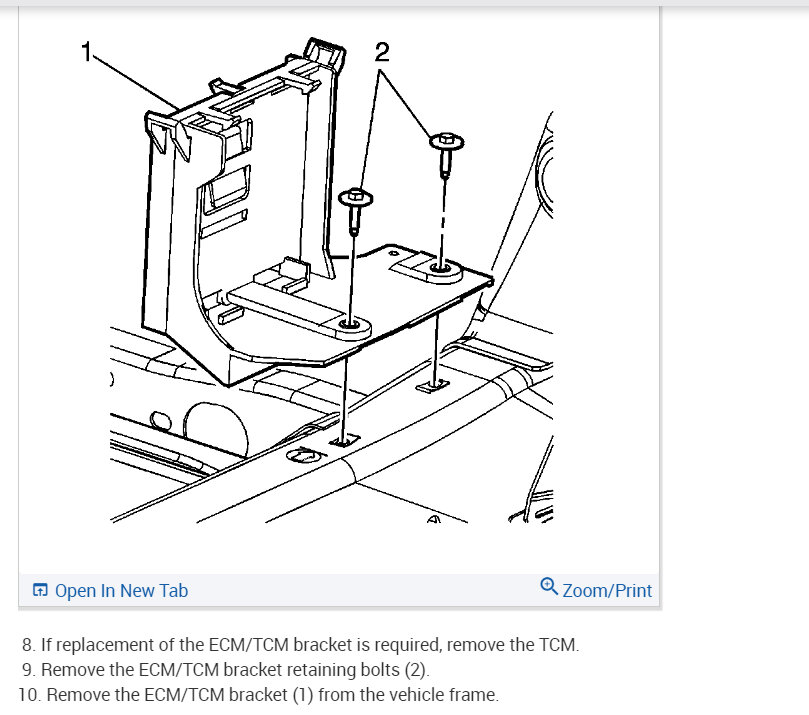 1

2

Open In New Tab

Zoom/Print

8. If replacement of the ECM/TCM bracket is required, remove the TCM.
9. Remove the ECM/TCM bracket retaining bolts (2).
10. Remove the ECM/TCM bracket (1) from the vehicle frame.