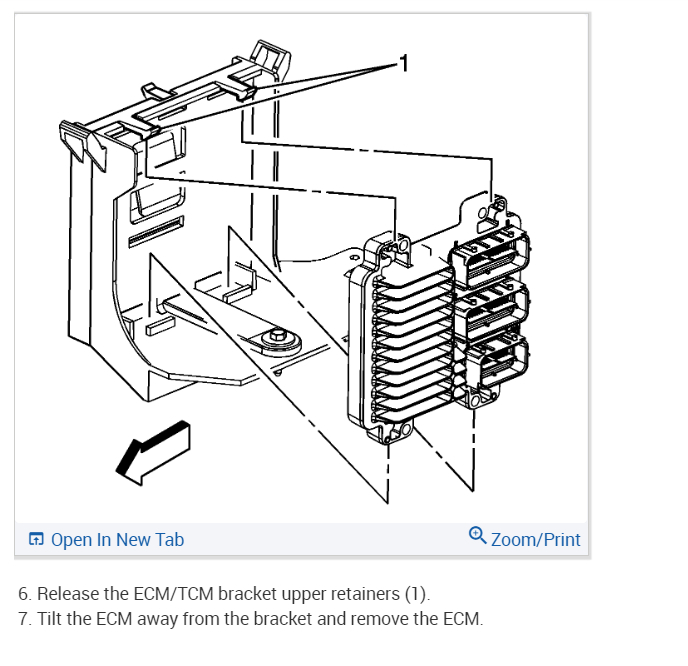 1

Open In New Tab

Zoom/Print

6. Release the ECM/TCM bracket upper retainers (1).
7. Tilt the ECM away from the bracket and remove the ECM.