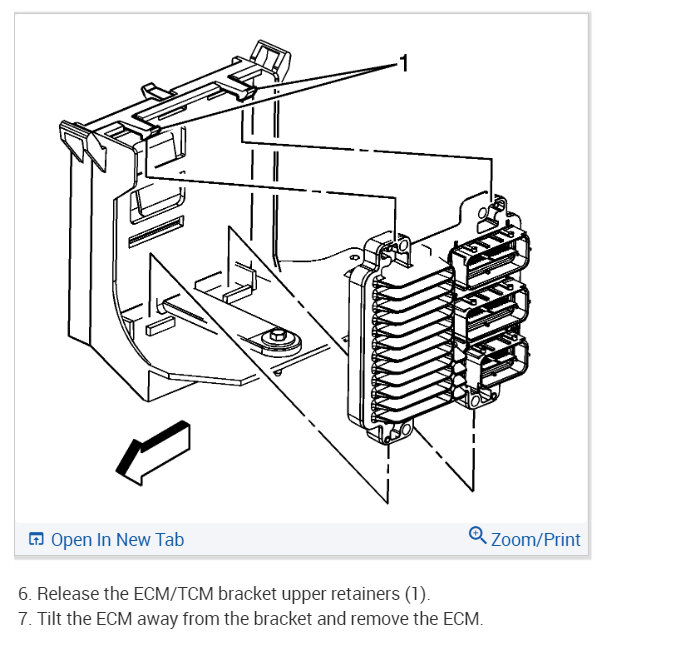 1

Open In New Tab

Zoom/Print

6. Release the ECM/TCM bracket upper retainers (1).
7. Tilt the ECM away from the bracket and remove the ECM.