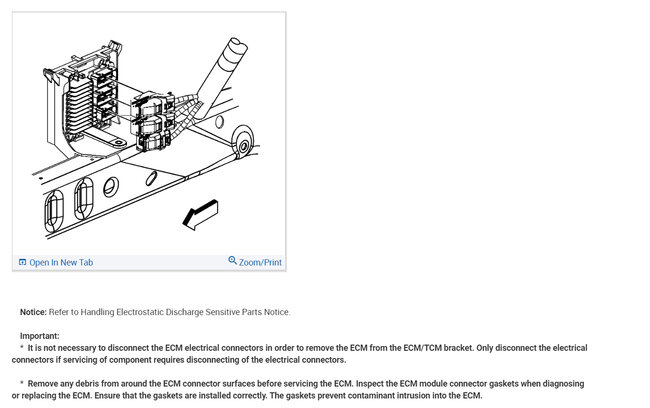 Open In New Tab
Zoom/Print

Notice: Refer to Handling Electrostatic Discharge Sensitive Parts Notice.

Important:
* It is not necessary to disconnect the ECM electrical connectors in order to remove the ECM from the ECM/TCM bracket. Only disconnect the electrical connectors if servicing of component requires disconnecting of the electrical connectors.

* Remove any debris from around the ECM connector surfaces before servicing the ECM. Inspect the ECM module connector gaskets when diagnosing or replacing the ECM. Ensure that the gaskets are installed correctly. The gaskets prevent contaminant intrusion into the ECM.