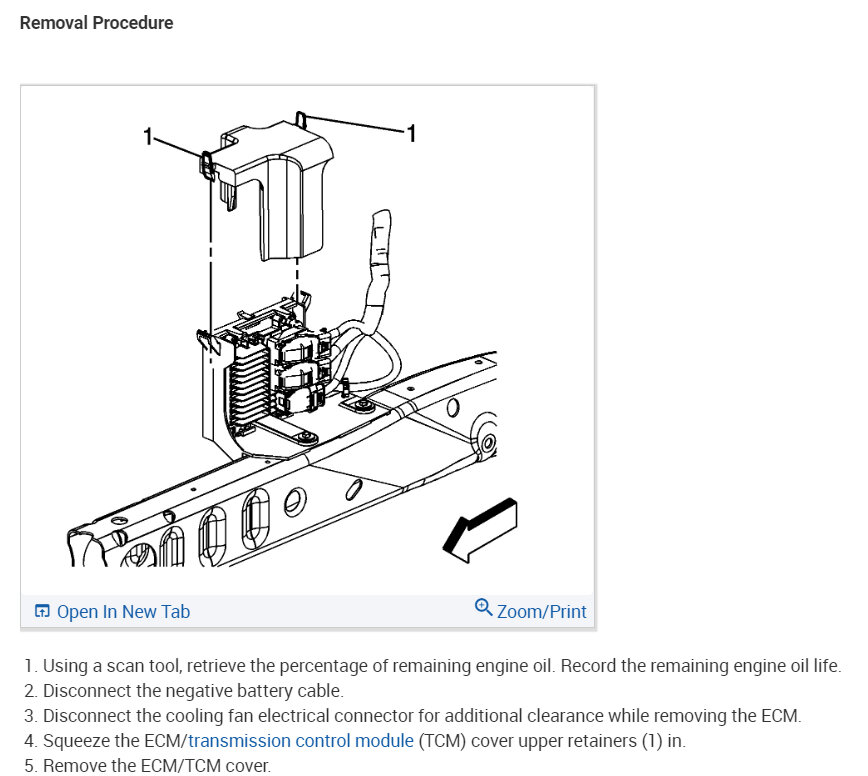 Removal Procedure

1

1

Open In New Tab

Zoom/Print

1. Using a scan tool, retrieve the percentage of remaining engine oil. Record the remaining engine oil life.
2. Disconnect the negative battery cable.
3. Disconnect the cooling fan electrical connector for additional clearance while removing the ECM.
4. Squeeze the ECM/transmission control module (TCM) cover upper retainers (1) in.
5. Remove the ECM/TCM cover.