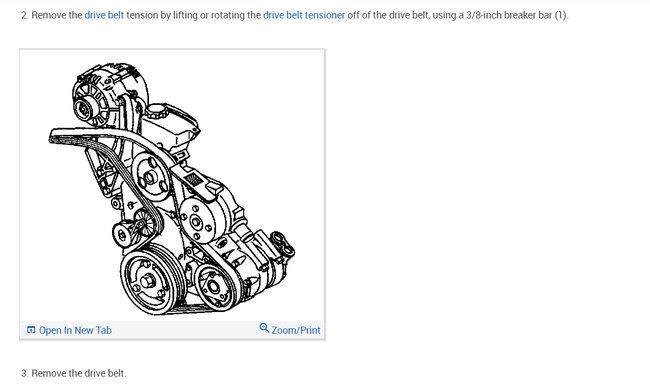 2. Remove the drive belt tension by lifting or rotating the drive belt tensioner off of the drive belt, using a 3/8-inch breaker bar (1).

Open In New Tab

Zoom/Print

3. Remove the drive belt.