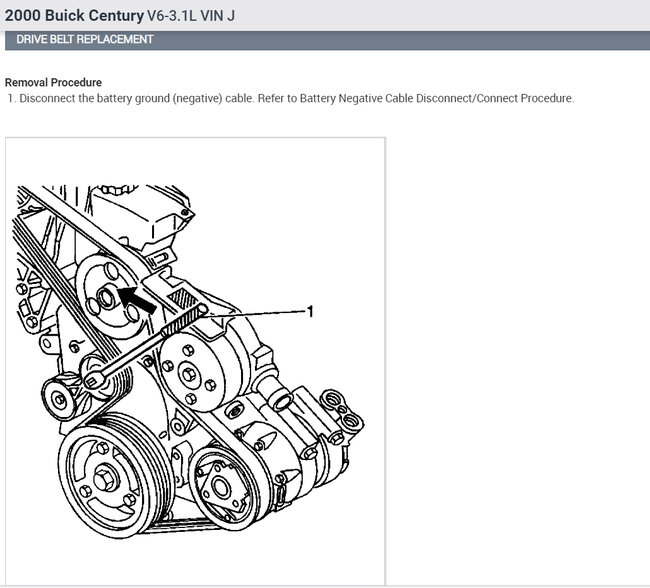 2000 Buick Century V6-3.1L VIN J

DRIVE BELT REPLACEMENT

Removal Procedure

1. Disconnect the battery ground (negative) cable. Refer to Battery Negative Cable Disconnect/Connect Procedure.

1