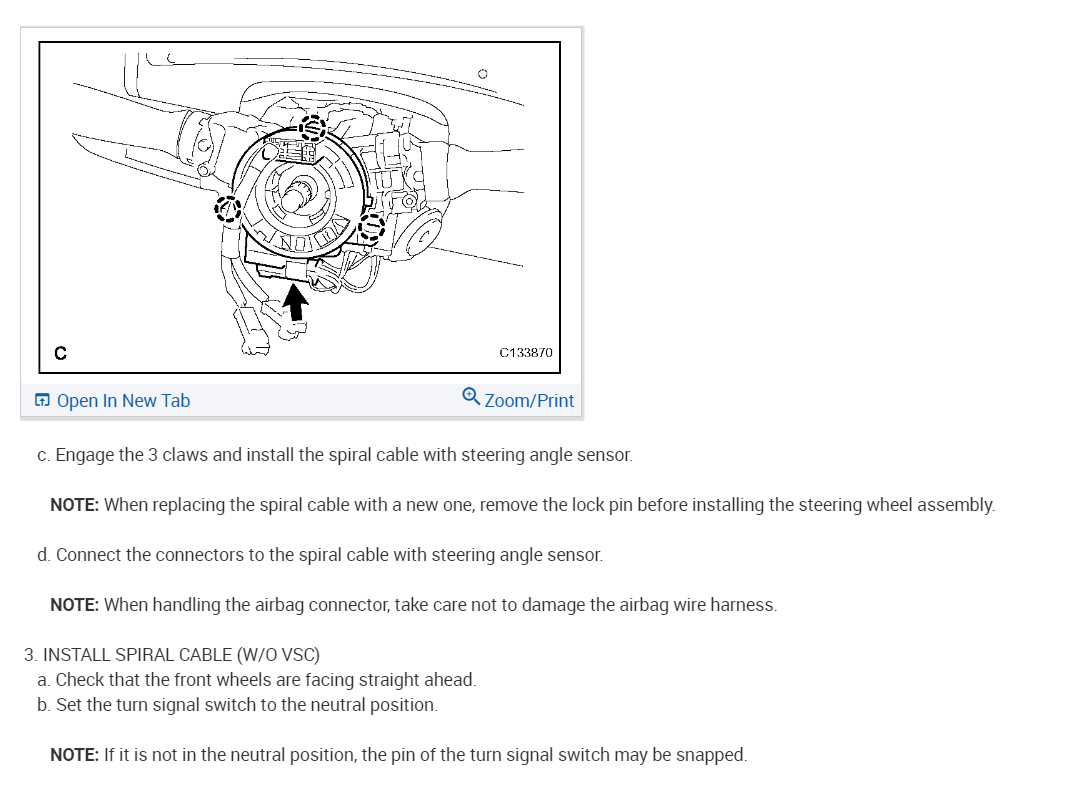 C

C133870

Open In New Tab

Zoom/Print

c. Engage the 3 claws and install the spiral cable with steering angle sensor.

NOTE: When replacing the spiral cable with a new one, remove the lock pin before installing the steering wheel assembly.

d. Connect the connectors to the spiral cable with steering angle sensor.

NOTE: When handling the airbag connector, take care not to damage the airbag wire harness.

3. INSTALL SPIRAL CABLE (W/O VSC)
a. Check that the front wheels are facing straight ahead.
b. Set the turn signal switch to the neutral position.

NOTE: If it is not in the neutral position, the pin of the turn signal switch may be snapped.