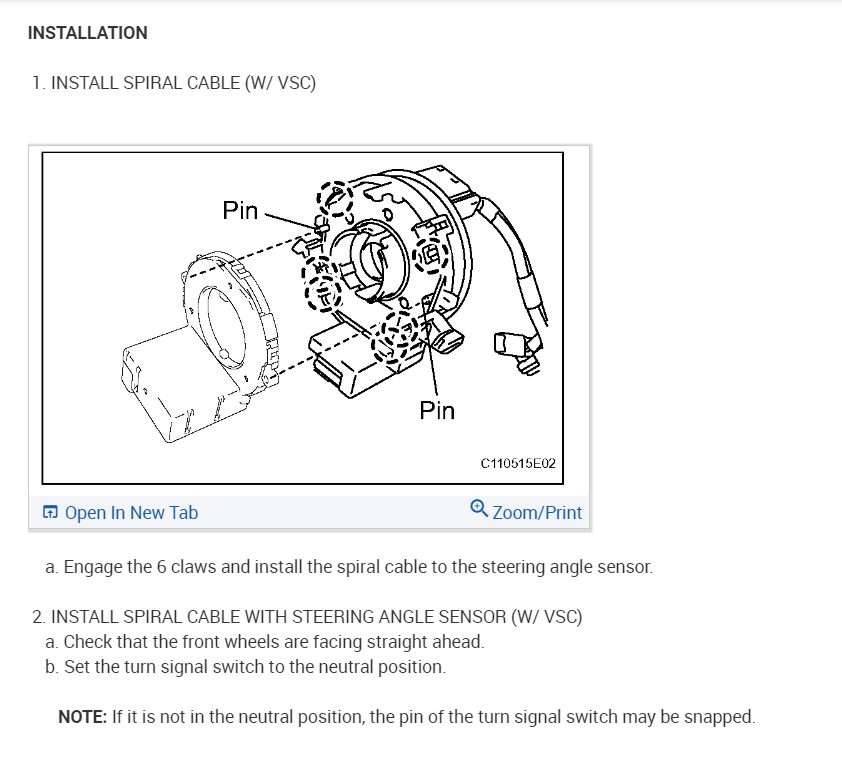 INSTALLATION

1. INSTALL SPIRAL CABLE (W/ VSC)

Pin

Pin

C110515E02

Open In New Tab

Zoom/Print

a. Engage the 6 claws and install the spiral cable to the steering angle sensor.

2. INSTALL SPIRAL CABLE WITH STEERING ANGLE SENSOR (W/ VSC)
a. Check that the front wheels are facing straight ahead.
b. Set the turn signal switch to the neutral position.

NOTE: If it is not in the neutral position, the pin of the turn signal switch may be snapped.