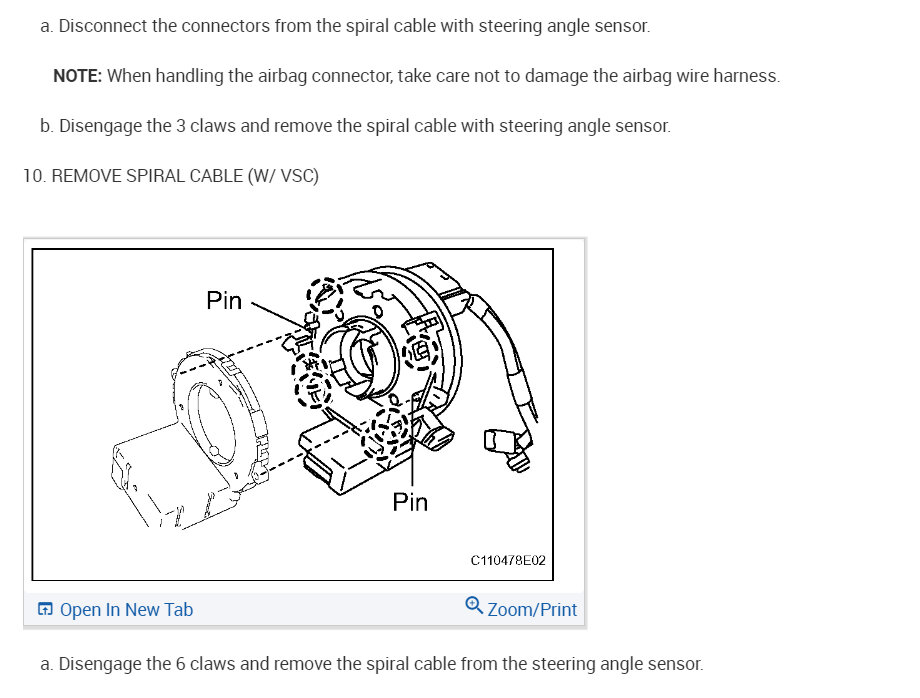 a. Disconnect the connectors from the spiral cable with steering angle sensor.

NOTE: When handling the airbag connector, take care not to damage the airbag wire harness.

b. Disengage the 3 claws and remove the spiral cable with steering angle sensor.

10. REMOVE SPIRAL CABLE (W/ VSC)

Pin

Pin

C110478E02

Open In New Tab

Zoom/Print

a. Disengage the 6 claws and remove the spiral cable from the steering angle sensor.