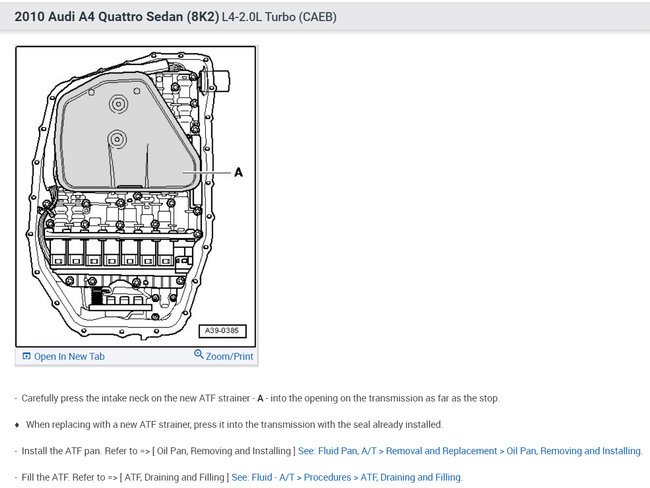 2010 Audi A4 Quattro Sedan (8K2) L4-2.0L Turbo (CAEB)

A

A39-0385

Open In New Tab

Zoom/Print

- Carefully press the intake neck on the new ATF strainer - A - into the opening on the transmission as far as the stop.

♦ When replacing with a new ATF strainer, press it into the transmission with the seal already installed.

- Install the ATF pan. Refer to => [ Oil Pan, Removing and Installing ] See: Fluid Pan, A/T > Removal and Replacement > Oil Pan, Removing and Installing.

- Fill the ATF. Refer to => [ ATF, Draining and Filling ] See: Fluid - A/T > Procedures > ATF, Draining and Filling.