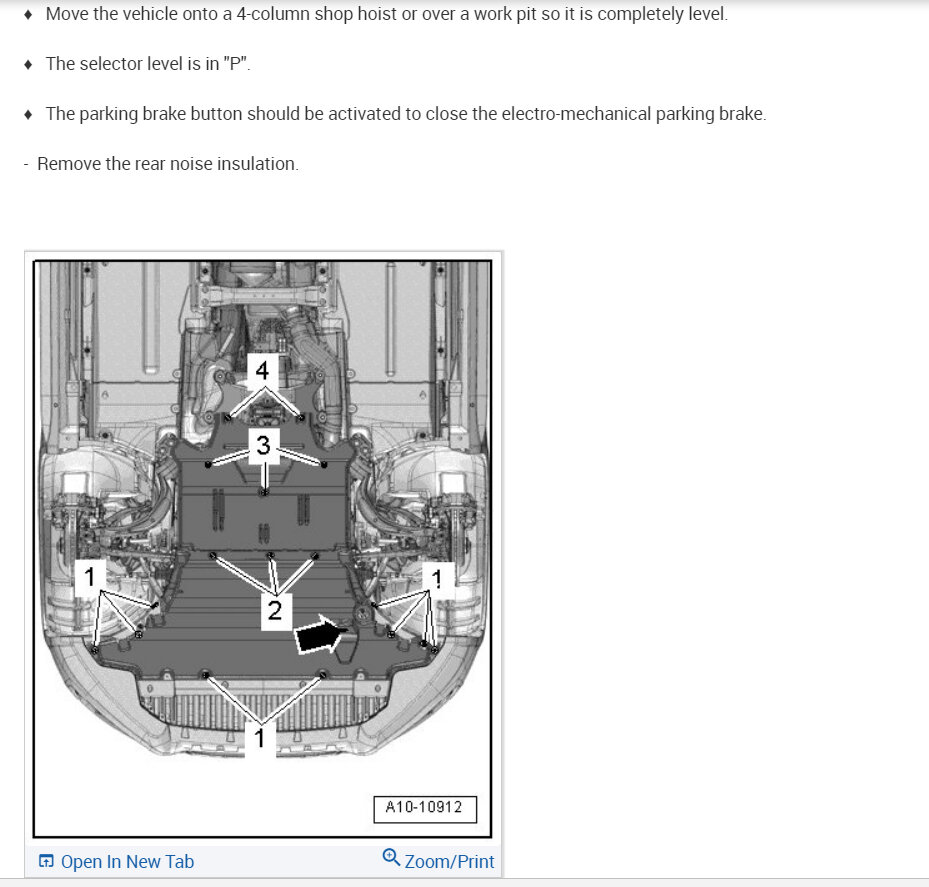 ♦ Move the vehicle onto a 4-column shop hoist or over a work pit so it is completely level.

♦ The selector level is in "P".

♦ The parking brake button should be activated to close the electro-mechanical parking brake.

- Remove the rear noise insulation.

4

3

1

1

2

1

A10-10912

Open In New Tab

Zoom/Print