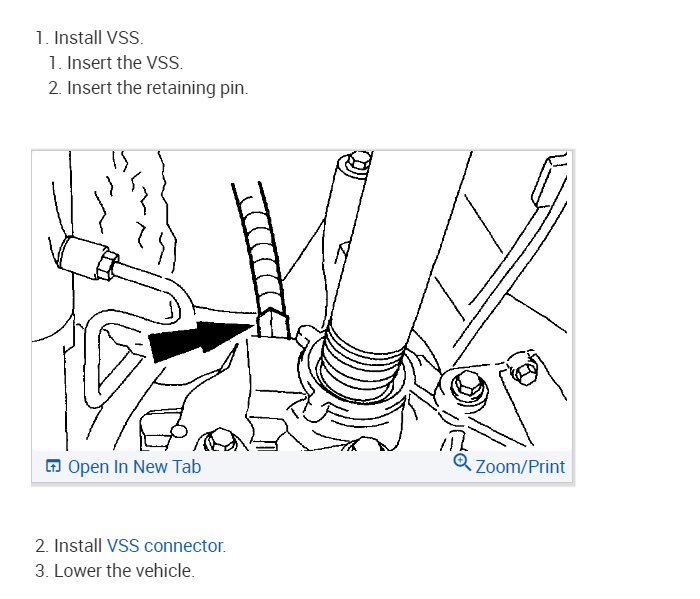 1. Install VSS.
1. Insert the VSS.
2. Insert the retaining pin.

Open In New Tab
Zoom/Print

2. Install VSS connector.
3. Lower the vehicle.