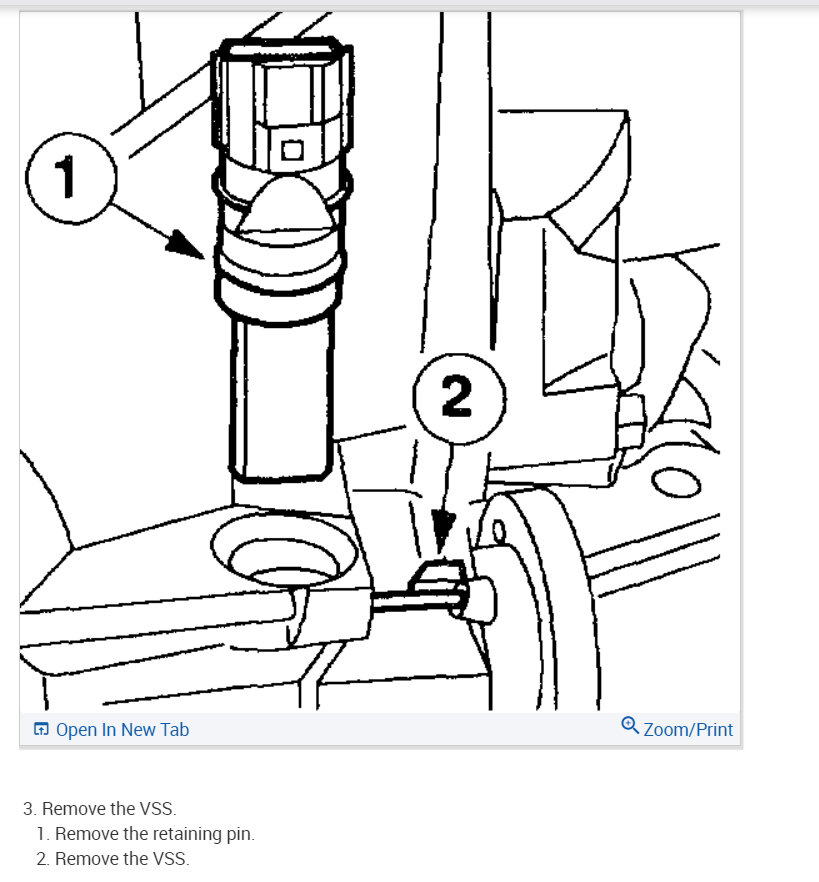 1
2
Open In New Tab
Zoom/Print

3. Remove the VSS.
1. Remove the retaining pin.
2. Remove the VSS.