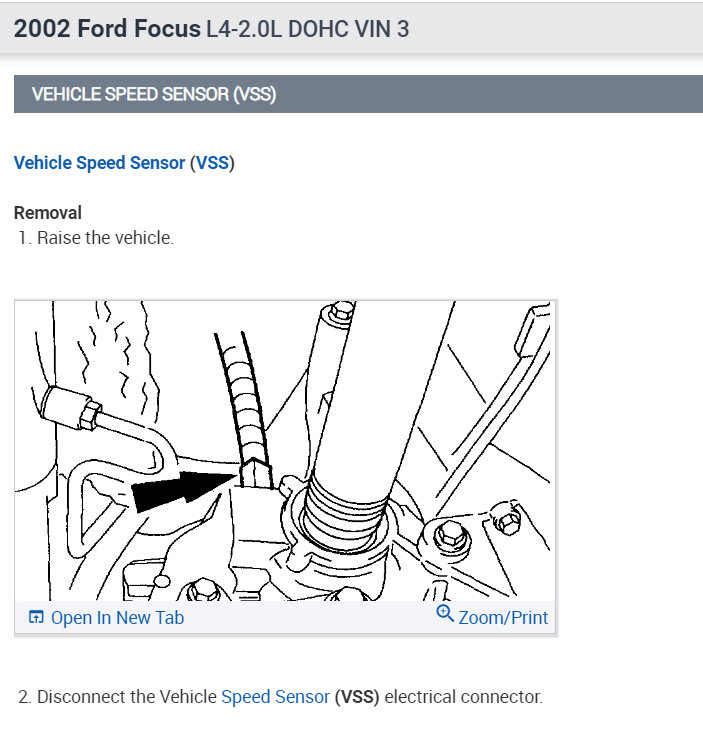 2002 Ford Focus L4-2.0L DOHC VIN 3

VEHICLE SPEED SENSOR (VSS)

Vehicle Speed Sensor (VSS)

Removal
1. Raise the vehicle.

Open In New Tab
Zoom/Print

2. Disconnect the Vehicle Speed Sensor (VSS) electrical connector.