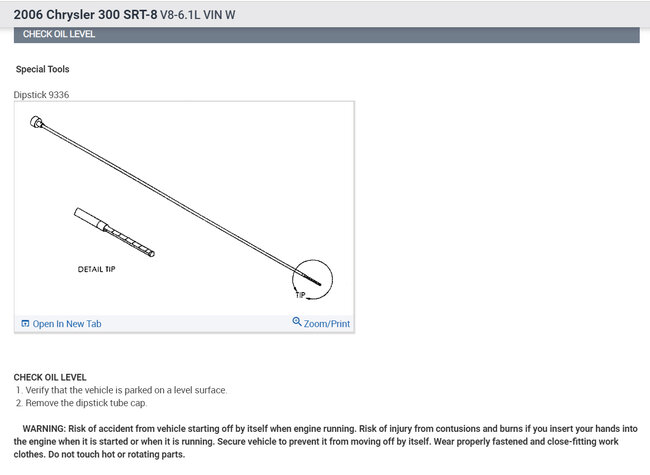 2006 Chrysler 300 SRT-8 V8-6.1L VIN W

CHECK OIL LEVEL

Special Tools

Dipstick 9336

DETAIL TIP

TIP

Open In New Tab

Zoom/Print

CHECK OIL LEVEL

1. Verify that the vehicle is parked on a level surface.

2. Remove the dipstick tube cap.

WARNING: Risk of accident from vehicle starting off by itself when engine running. Risk of injury from contusions and burns if you insert your hands into the engine when it is started or when it is running. Secure vehicle to prevent it from moving off by itself. Wear properly fastened and close-fitting work clothes. Do not touch hot or rotating parts.