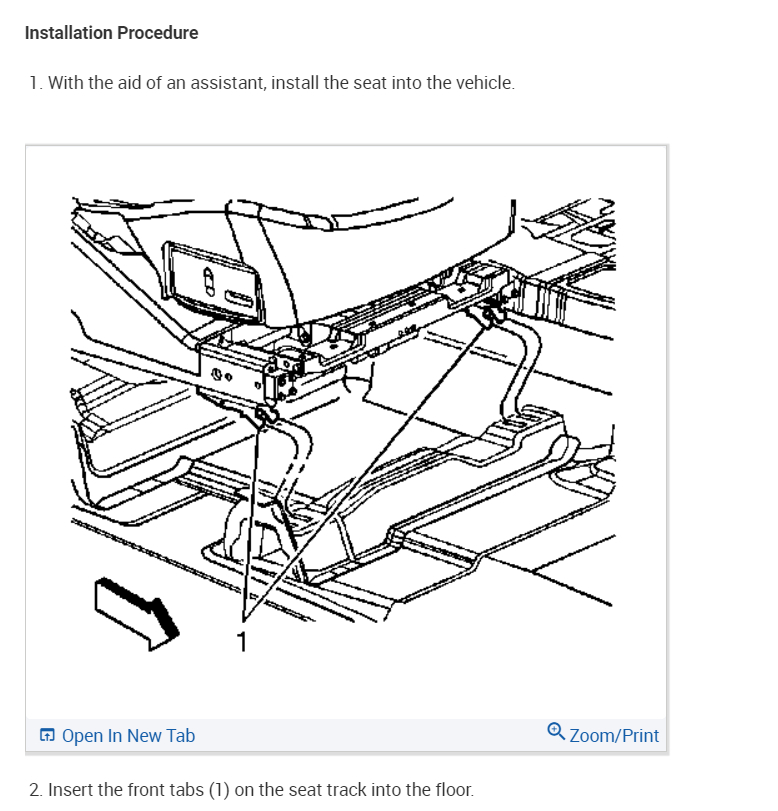 Installation Procedure

1. With the aid of an assistant, install the seat into the vehicle.

1

Open In New Tab

Zoom/Print

2. Insert the front tabs (1) on the seat track into the floor.