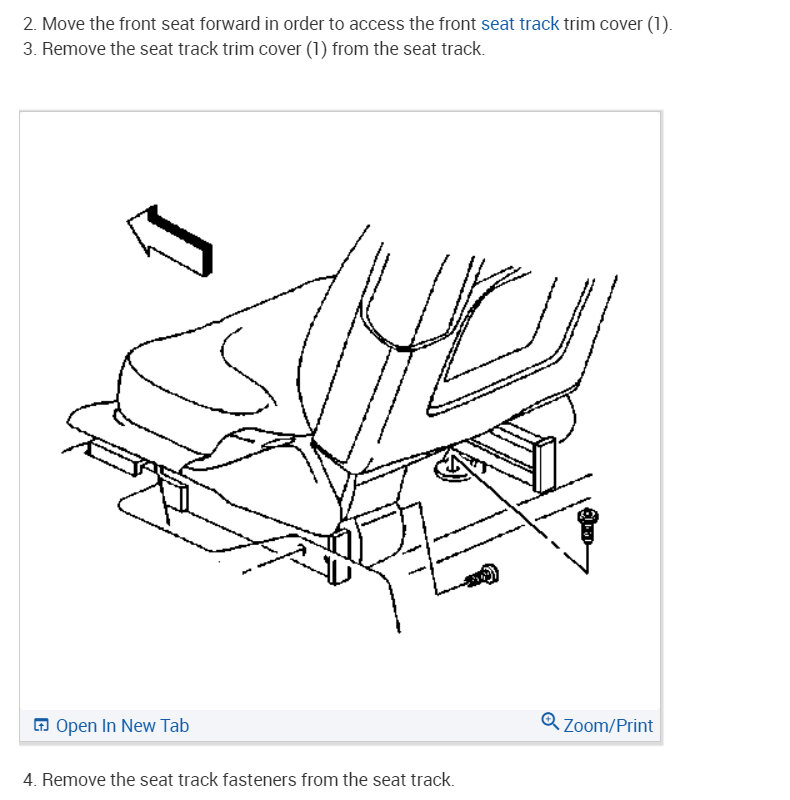 2. Move the front seat forward in order to access the front seat track trim cover (1).
3. Remove the seat track trim cover (1) from the seat track.

Open In New Tab

Zoom/Print

4. Remove the seat track fasteners from the seat track.