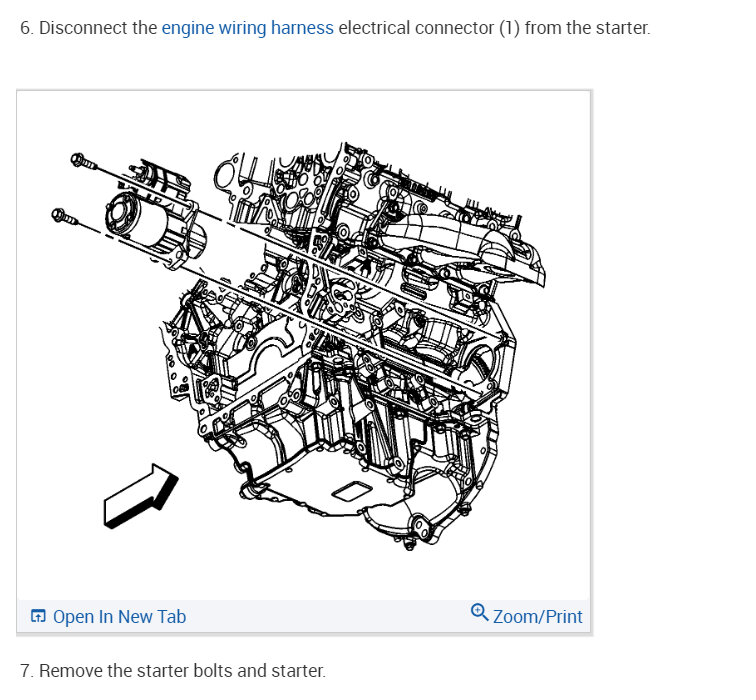 6. Disconnect the engine wiring harness electrical connector (1) from the starter.

Open In New Tab

Zoom/Print

7. Remove the starter bolts and starter.