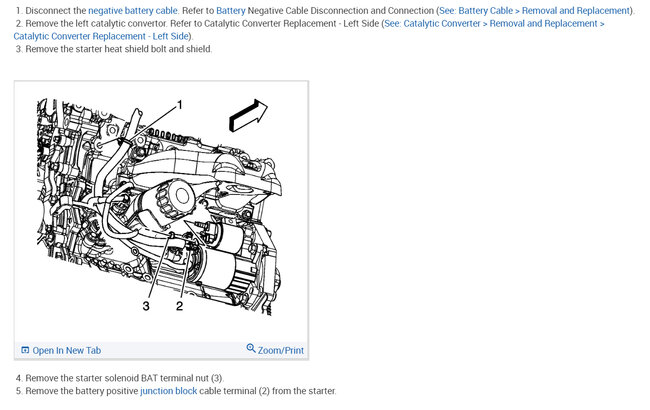 1. Disconnect the negative battery cable. Refer to Battery Negative Cable Disconnection and Connection (See: Battery Cable > Removal and Replacement).
2. Remove the left catalytic convertor. Refer to Catalytic Converter Replacement - Left Side (See: Catalytic Converter > Removal and Replacement > Catalytic Converter Replacement - Left Side).
3. Remove the starter heat shield bolt and shield.

1

3 2

Open In New Tab

Zoom/Print

4. Remove the starter solenoid BAT terminal nut (3).
5. Remove the battery positive junction block cable terminal (2) from the starter.